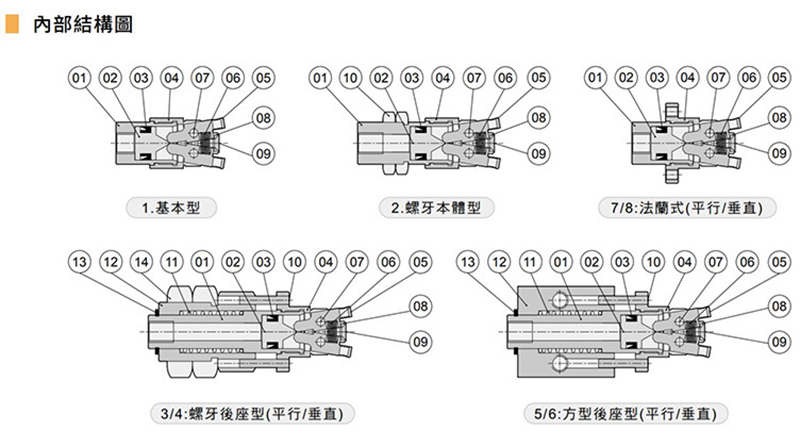 內部結構圖

01 02 03 04 07 06 05
08
09
1.基本型

01 10 02 03 04 07 06 05
08
09
2.螺牙本體型

01 02 03 04 07 06 05
08
09
7/8:法蘭式(平行/垂直)

13 12 14 11 01 02 03 10 04 07 06 05
08
09
3/4:螺牙後座型(平行/垂直)

13 12 11 01 02 03 10 04 07 06 05
08
09
5/6:方型後座型(平行/垂直)